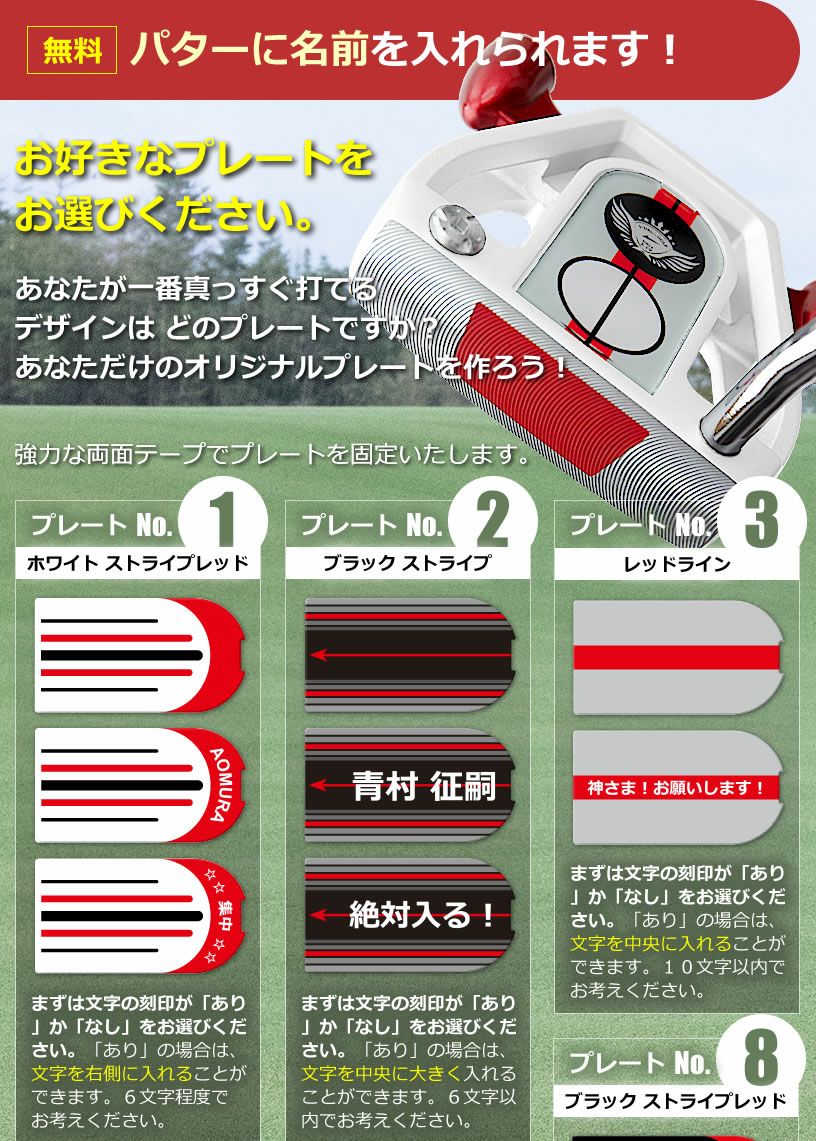 無料 パターに名前を入れられます！

お好きなプレートをお選びください。

あなたが一番真っすぐ打てるデザインは どのプレートですか？
あなただけのオリジナルプレートを作ろう！

強力な両面テープでプレートを固定いたします。

プレート No. 1
ホワイト ストライプレッド

AOMURA

☆☆ 集中 ☆☆

まずは文字の刻印が「あり」か「なし」をお選びください。「あり」の場合は、文字を右側に入れることができます。６文字程度でお考えください。

プレート No. 2
ブラック ストライプ

青村 征嗣

絶対入る！

まずは文字の刻印が「あり」か「なし」をお選びください。「あり」の場合は、文字を中央に大きく入れることができます。６文字以内でお考えください。

プレート No. 3
レッドライン

神さま！お願いします！

まずは文字の刻印が「あり」か「なし」をお選びください。「あり」の場合は、文字を中央に入れることができます。１０文字以内でお考えください。

プレート No. 8
ブラック ストライプレッド