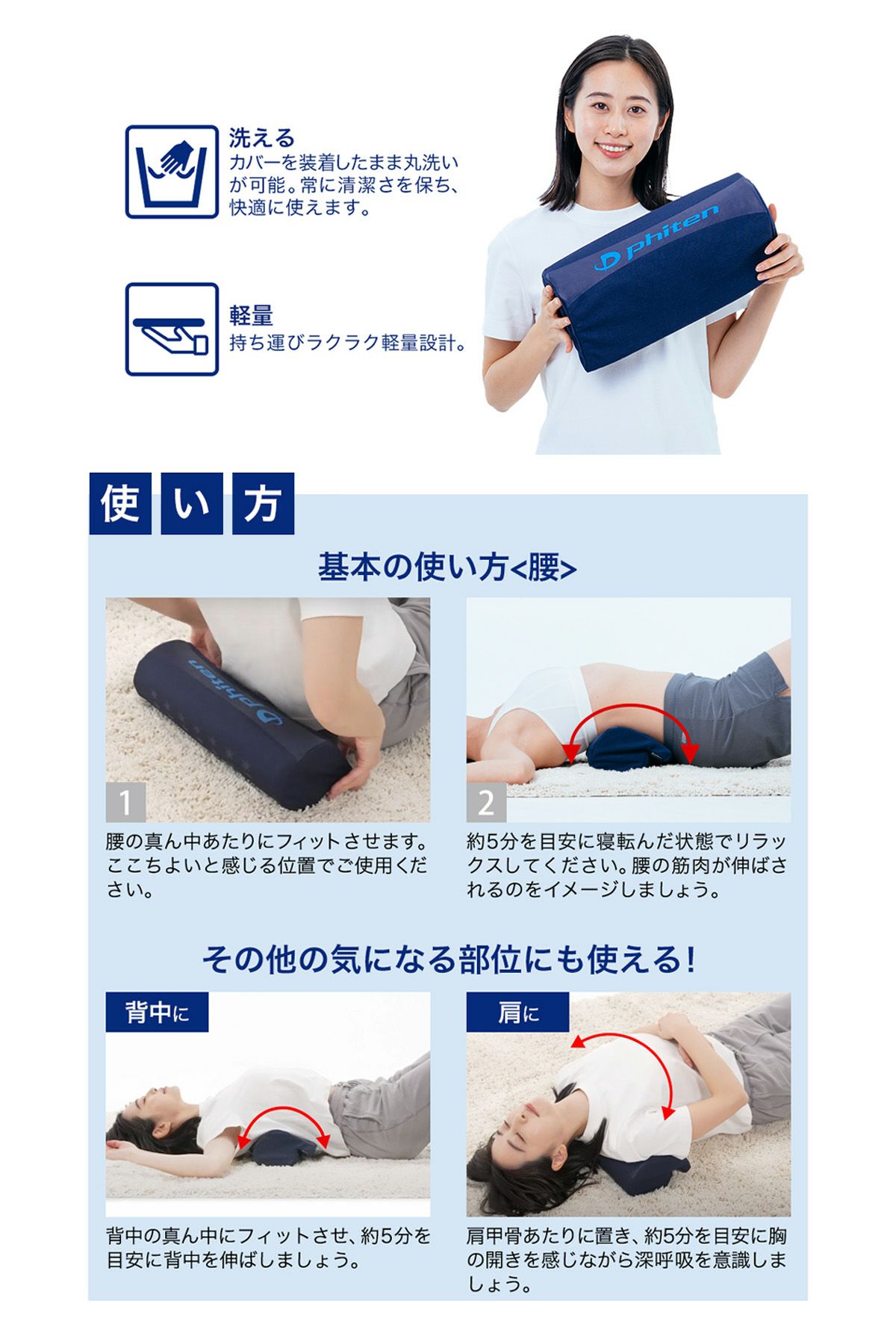 洗える
カバーを装着したまま丸洗いが可能。常に清潔さを保ち、快適に使えます。

軽量
持ち運びラクラク軽量設計。

phiten

使い方

基本の使い方<腰>

phiten

1
腰の真ん中あたりにフィットさせます。ここちよいと感じる位置でご使用ください。

2
約5分を目安に寝転んだ状態でリラックスしてください。腰の筋肉が伸ばされるのをイメージしましょう。

その他の気になる部位にも使える!

背中に
背中の真ん中にフィットさせ、約5分を目安に背中を伸ばしましょう。

肩に
肩甲骨あたりに置き、約5分を目安に胸の開きを感じながら深呼吸を意識しましょう。