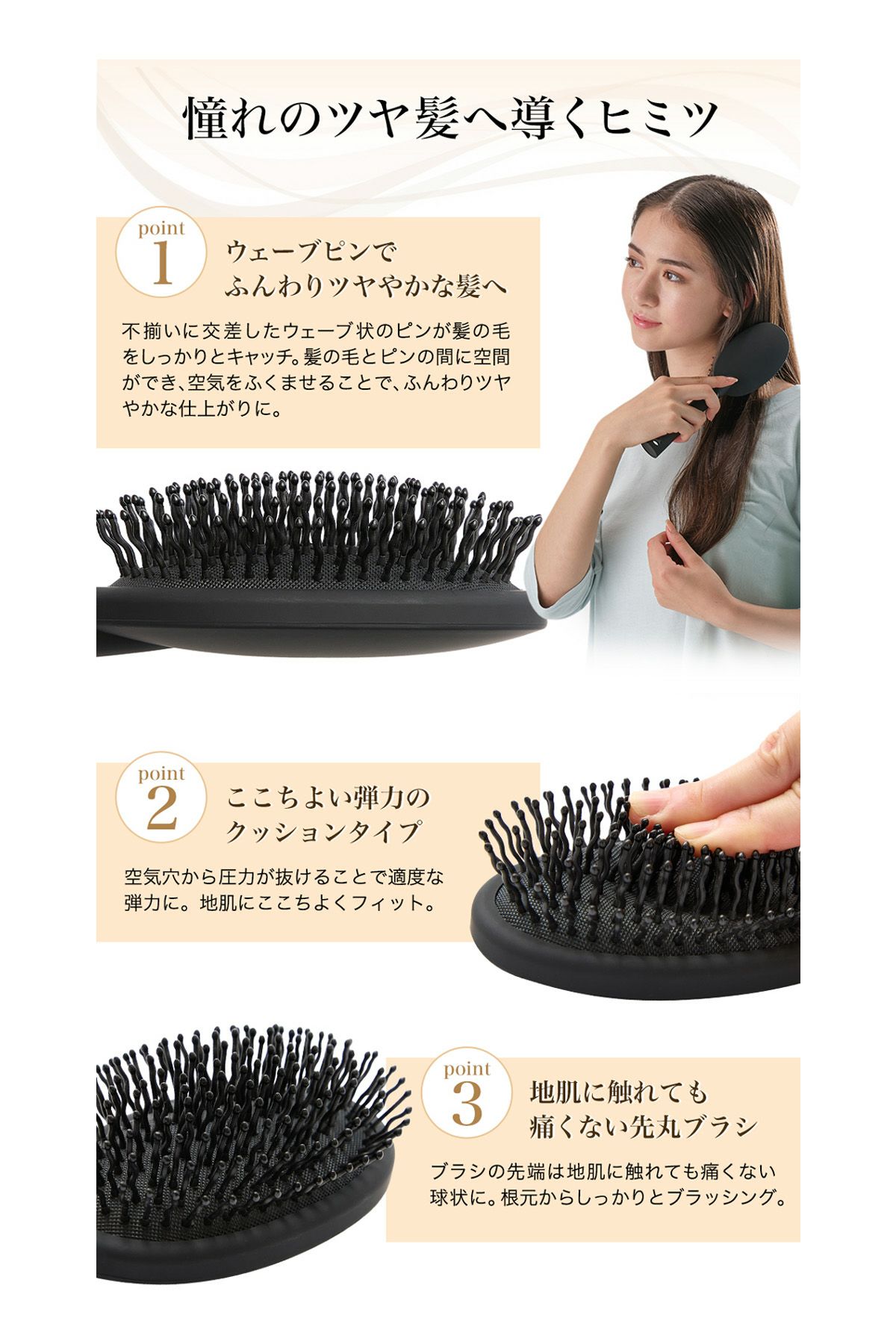 憧れのツヤ髪へ導くヒミツ

point
1
ウェーブピンで
ふんわりツヤやかな髪へ

不揃いに交差したウェーブ状のピンが髪の毛をしっかりとキャッチ。髪の毛とピンの間に空間ができ、空気をふくませることで、ふんわりツヤやかな仕上がりに。

point
2
ここちよい弾力の
クッションタイプ

空気穴から圧力が抜けることで適度な弾力に。地肌にここちよくフィット。

point
3
地肌に触れても
痛くない先丸ブラシ

ブラシの先端は地肌に触れても痛くない球状に。根元からしっかりとブラッシング。