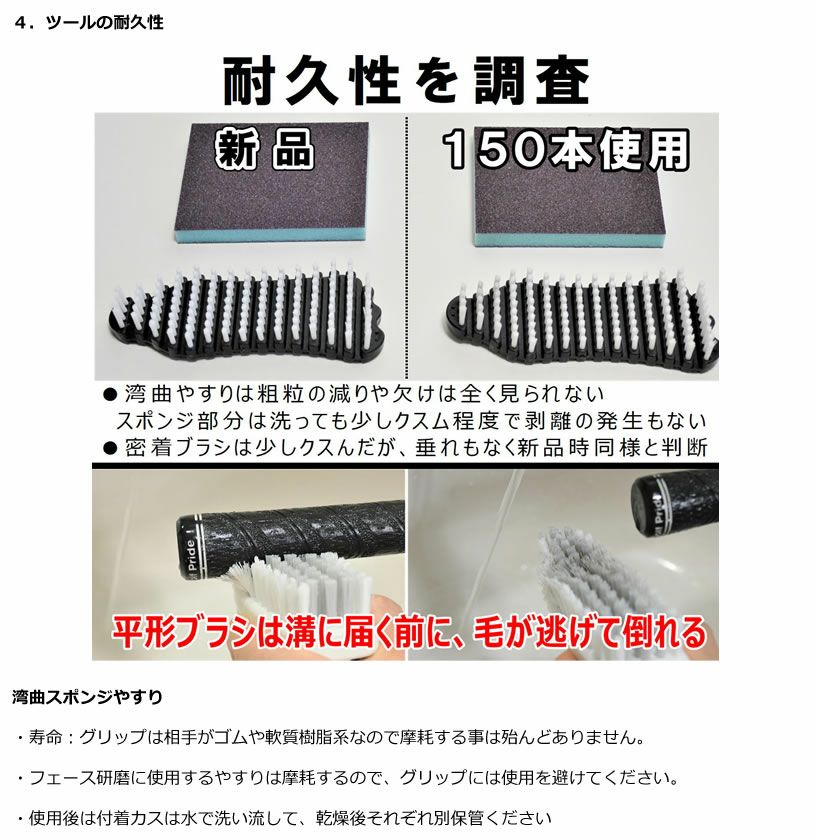 ４．ツールの耐久性

耐久性を調査

新品

150本使用

● 湾曲やすりは粗粒の減りや欠けは全く見られない
スポンジ部分は洗っても少しクスム程度で剥離の発生もない
● 密着ブラシは少しクスんだが、垂れもなく新品時同様と判断

Pride

Pride

平形ブラシは溝に届く前に、毛が逃げて倒れる

湾曲スポンジやすり

・寿命：グリップは相手がゴムや軟質樹脂系なので摩耗する事は殆んどありません。

・フェース研磨に使用するやすりは摩耗するので、グリップには使用を避けてください。

・使用後は付着カスは水で洗い流して、乾燥後それぞれ別保管ください