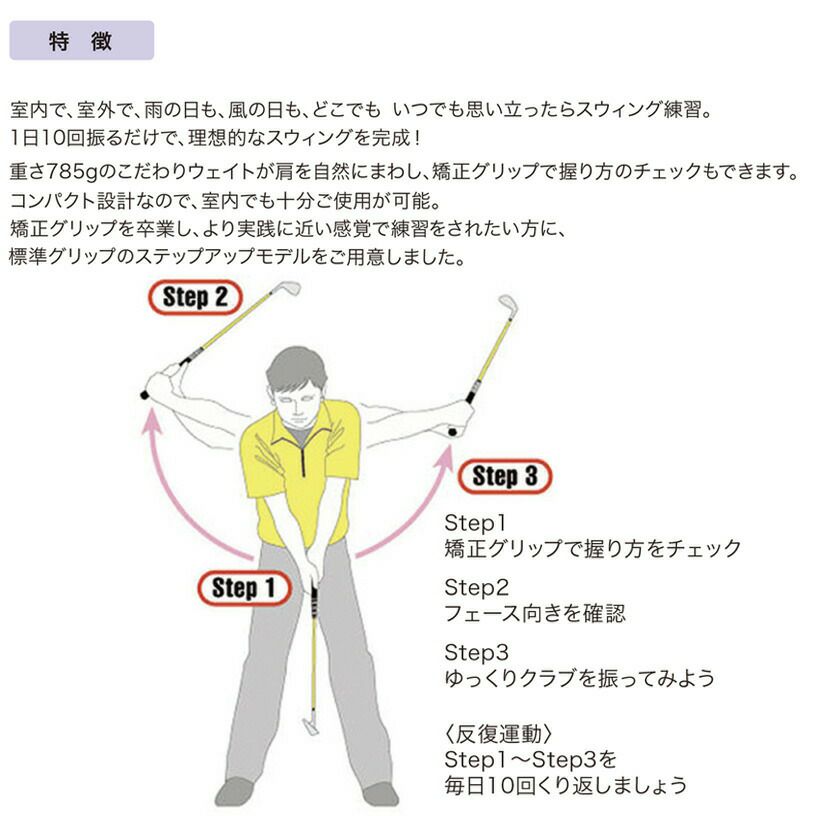 特 徴

室内で、室外で、雨の日も、風の日も、どこでも いつでも思い立ったらスウィング練習。
1日10回振るだけで、理想的なスウィングを完成！
重さ785gのこだわりウェイトが肩を自然にまわし、矯正グリップで握り方のチェックもできます。
コンパクト設計なので、室内でも十分ご使用が可能。
矯正グリップを卒業し、より実践に近い感覚で練習をされたい方に、
標準グリップのステップアップモデルをご用意しました。

Step 2

Step 3

Step 1

Step1
矯正グリップで握り方をチェック

Step2
フェース向きを確認

Step3
ゆっくりクラブを振ってみよう

〈反復運動〉
Step1～Step3を
毎日10回くり返しましょう