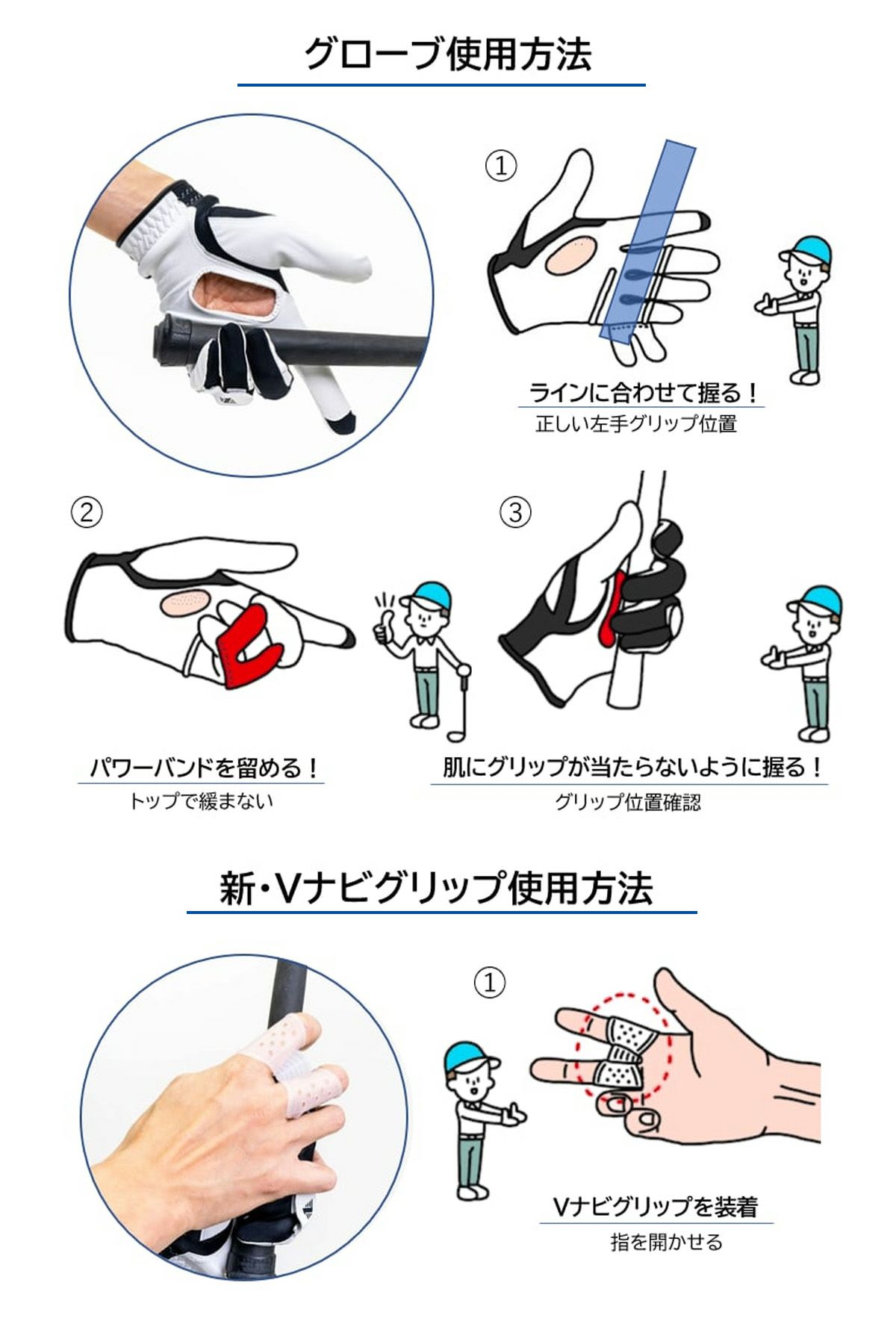 グローブ使用方法

①

ラインに合わせて握る！

正しい左手グリップ位置

②

パワーバンドを留める！

トップで緩まない

③

肌にグリップが当たらないように握る！

グリップ位置確認

新・Vナビグリップ使用方法

①

Vナビグリップを装着

指を開かせる