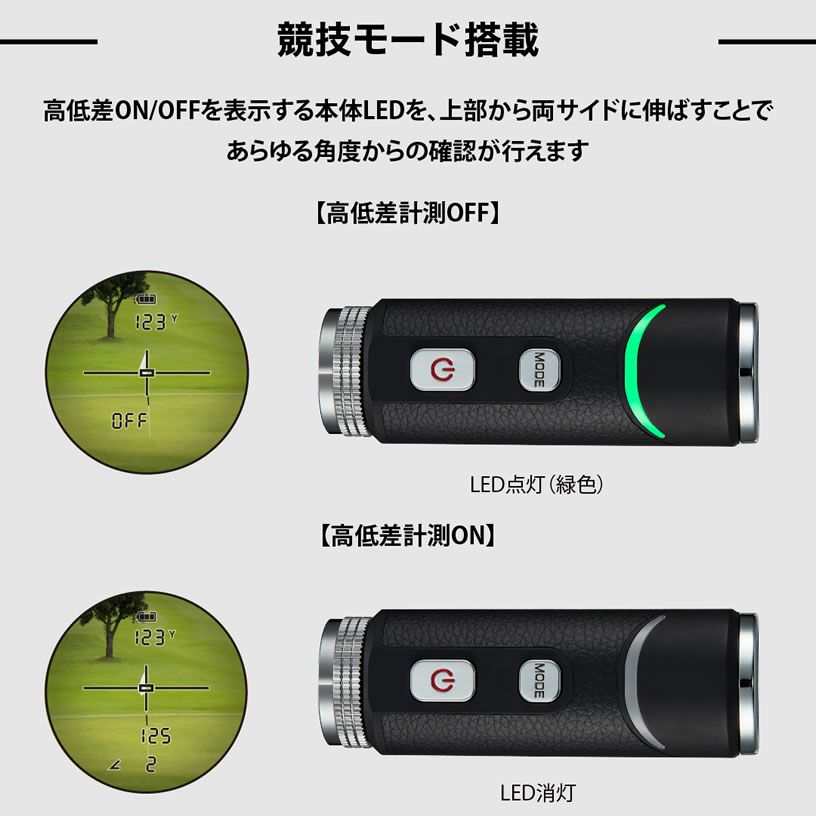 競技モード搭載

高低差ON/OFFを表示する本体LEDを、上部から両サイドに伸ばすことであらゆる角度からの確認が行えます

【高低差計測OFF】

123 Y

OFF

MODE

LED点灯（緑色）

【高低差計測ON】

123 Y

125

2

MODE

LED消灯